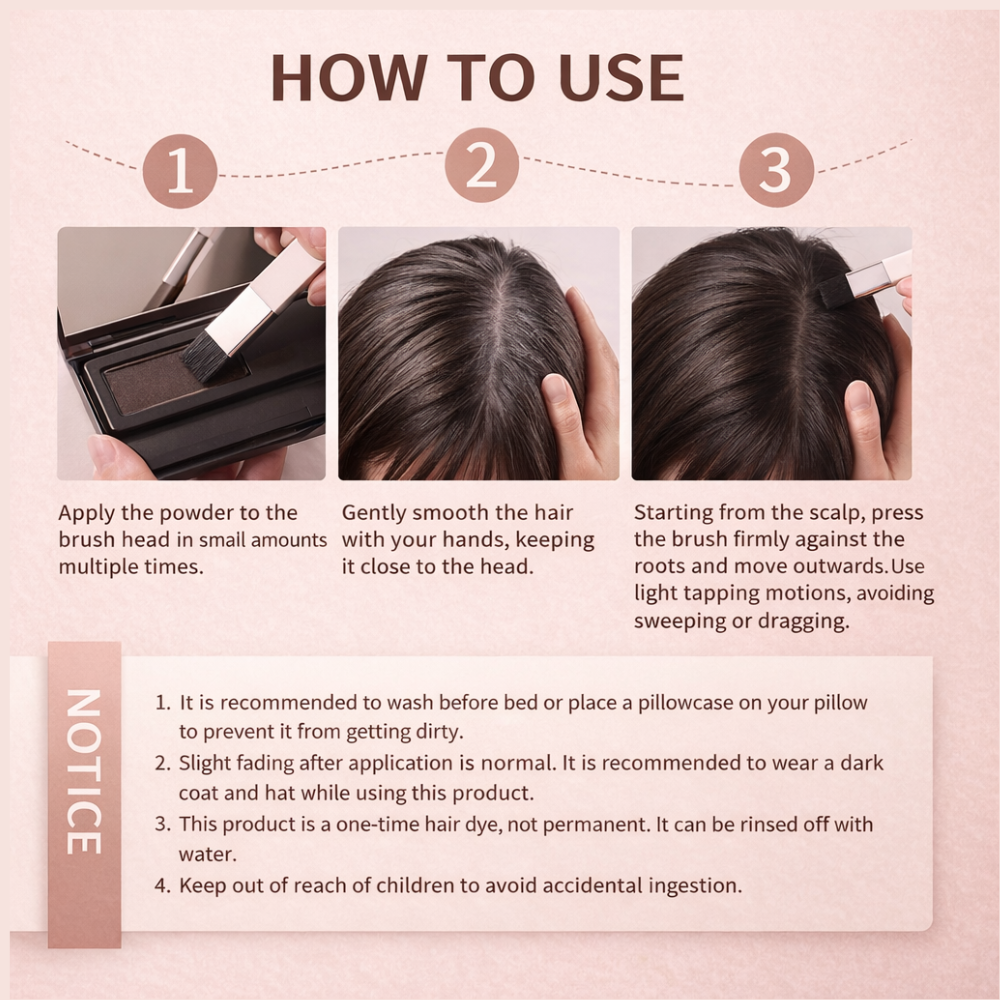 HOW TO USE

1

2

3

Apply the powder to the brush head in small amounts multiple times.

Gently smooth the hair with your hands, keeping it close to the head.

Starting from the scalp, press the brush firmly against the roots and move outwards.Use light tapping motions, avoiding sweeping or dragging.

NOTICE

1. It is recommended to wash before bed or place a pillowcase on your pillow to prevent it from getting dirty.
2. Slight fading after application is normal. It is recommended to wear a dark coat and hat while using this product.
3. This product is a one-time hair dye, not permanent. It can be rinsed off with water.
4. Keep out of reach of children to avoid accidental ingestion.