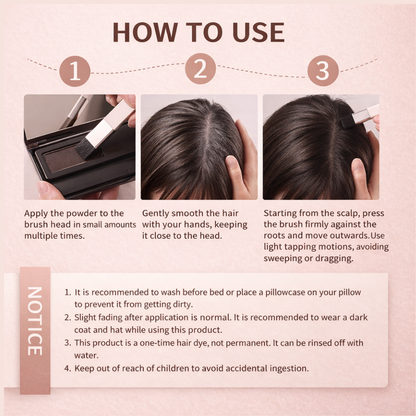 HOW TO USE

1

2

3

Apply the powder to the brush head in small amounts multiple times.

Gently smooth the hair with your hands, keeping it close to the head.

Starting from the scalp, press the brush firmly against the roots and move outwards.Use light tapping motions, avoiding sweeping or dragging.

NOTICE

1. It is recommended to wash before bed or place a pillowcase on your pillow to prevent it from getting dirty.
2. Slight fading after application is normal. It is recommended to wear a dark coat and hat while using this product.
3. This product is a one-time hair dye, not permanent. It can be rinsed off with water.
4. Keep out of reach of children to avoid accidental ingestion.